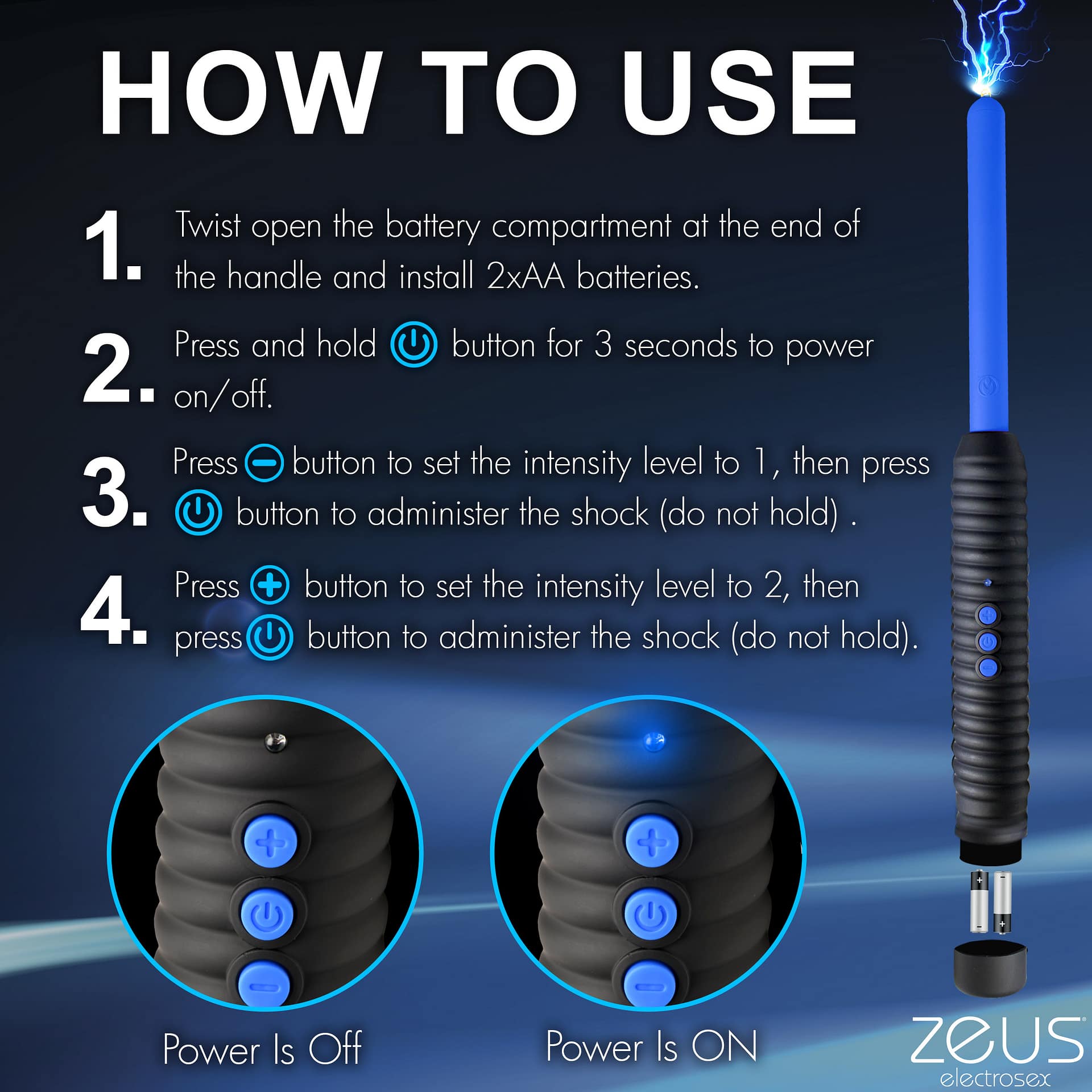 HOW TO USE

1. Twist open the battery compartment at the end of the handle and install 2xAA batteries.

2. Press and hold button for 3 seconds to power on/off.

3. Press button to set the intensity level to 1, then press button to administer the shock (do not hold) .

4. Press button to set the intensity level to 2, then press button to administer the shock (do not hold).

Power Is Off

Power Is ON

zeus electrosex