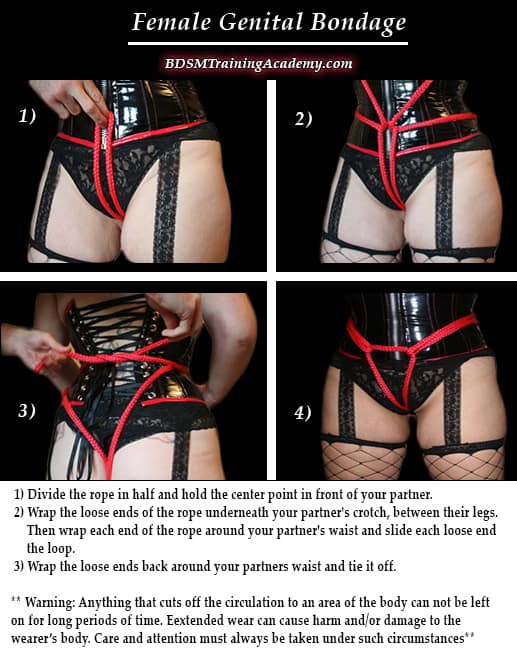 Female Genital Bondage

BDSMTrainingAcademy.com

1)

2)

3)

4)

1) Divide the rope in half and hold the center point in front of your partner.
2) Wrap the loose ends of the rope underneath your partner's crotch, between their legs. Then wrap each end of the rope around your partner's waist and slide each loose end the loop.
3) Wrap the loose ends back around your partners waist and tie it off.

** Warning: Anything that cuts off the circulation to an area of the body can not be left on for long periods of time. Eextended wear can cause harm and/or damage to the wearer's body. Care and attention must always be taken under such circumstances**